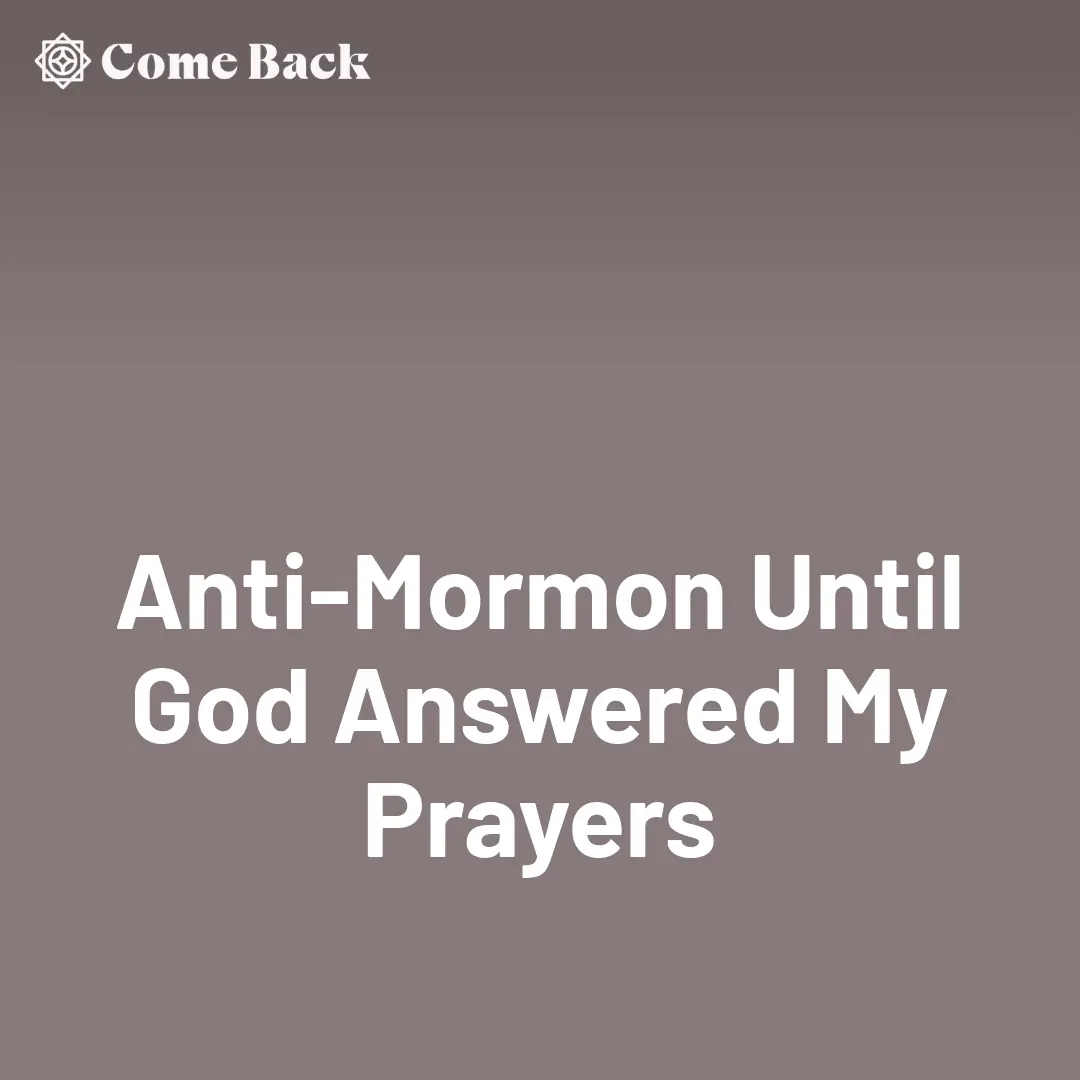 Come Back

Anti-Mormon Until God Answered My Prayers